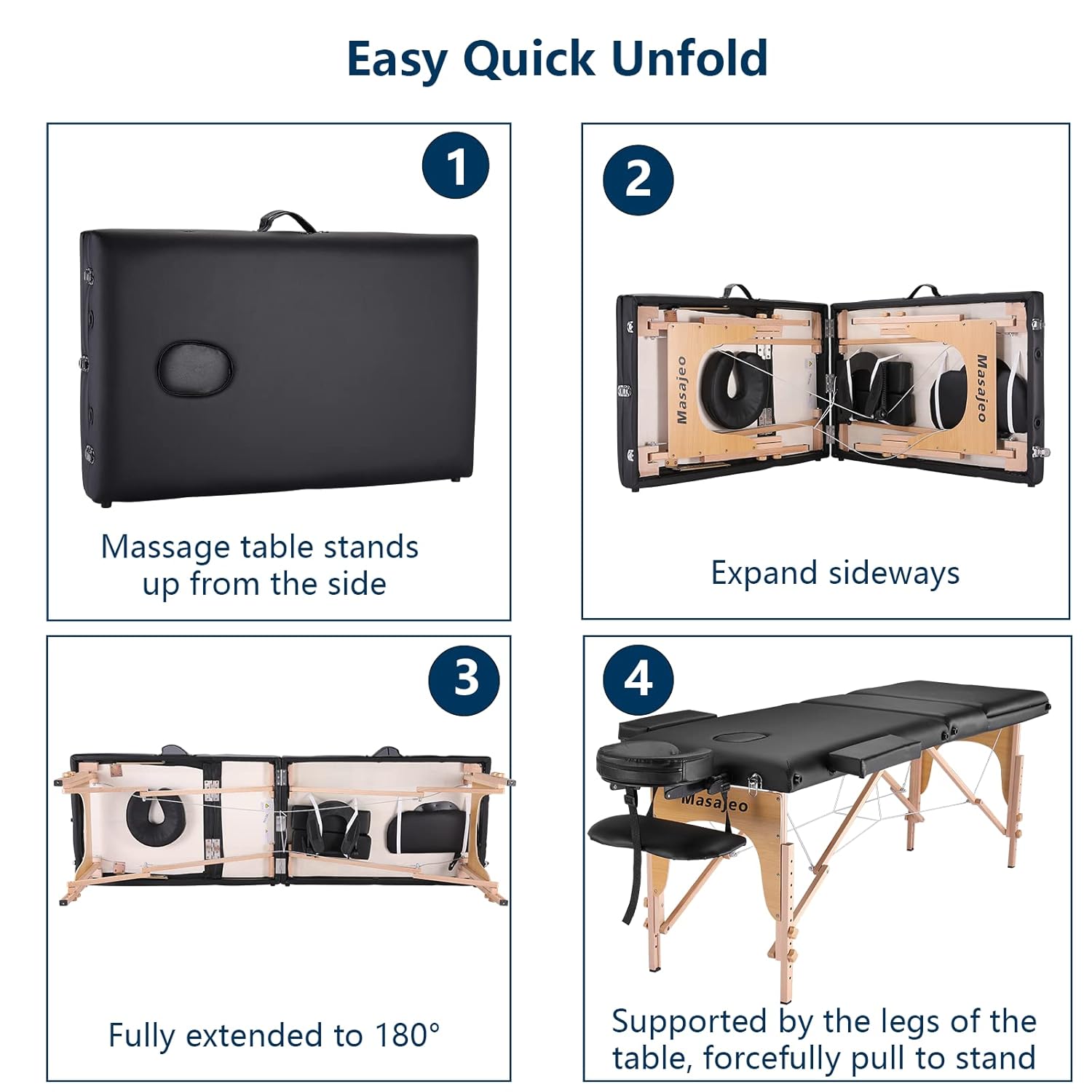 Easy Quick Unfold

1

Massage table stands up from the side

2

Masajeo

Masajeo

Expand sideways

3

Fully extended to 180°

4

Masajeo

Supported by the legs of the table, forcefully pull to stand